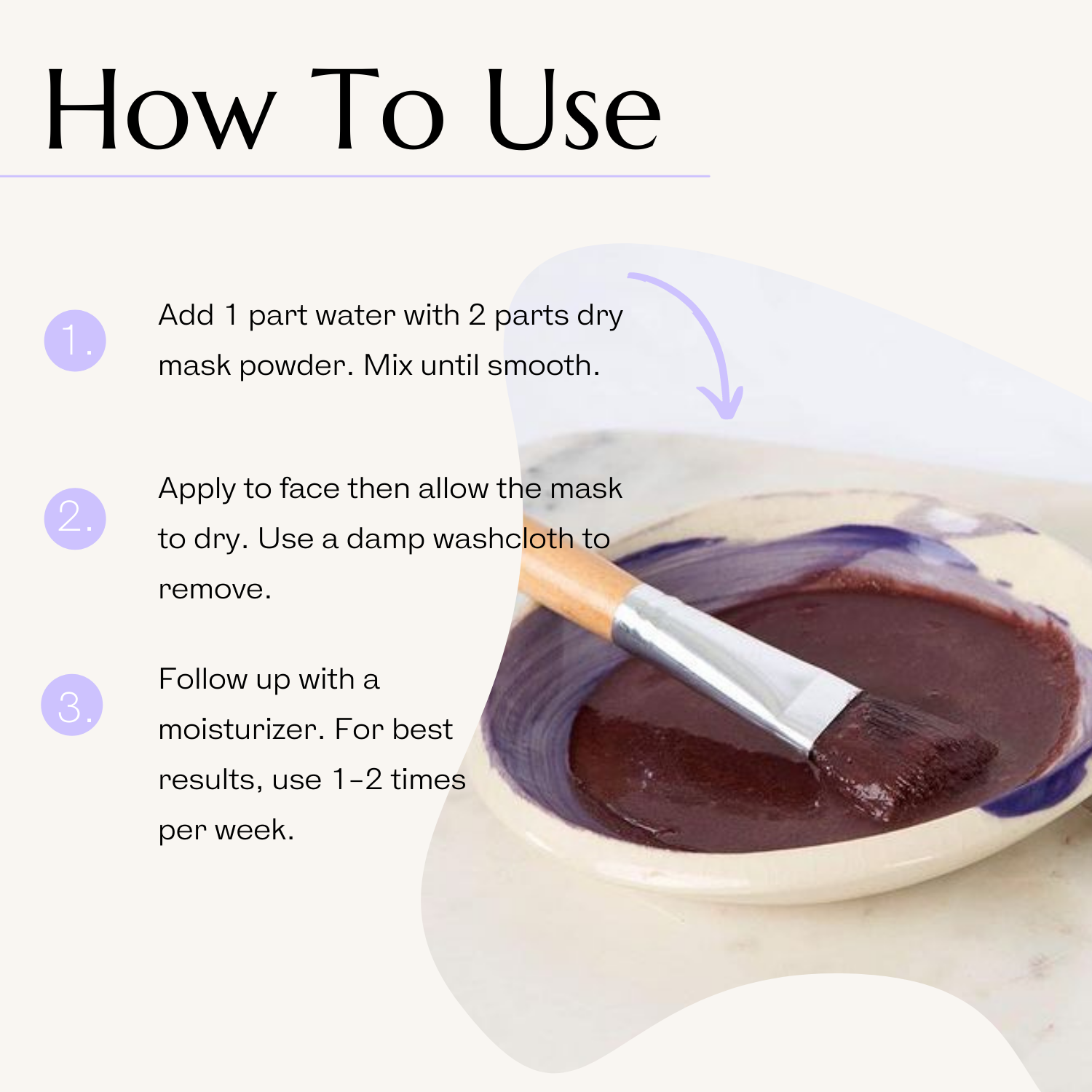 How To Use

1. Add 1 part water with 2 parts dry mask powder. Mix until smooth.

2. Apply to face then allow the mask to dry. Use a damp washcloth to remove.

3. Follow up with a moisturizer. For best results, use 1-2 times per week.